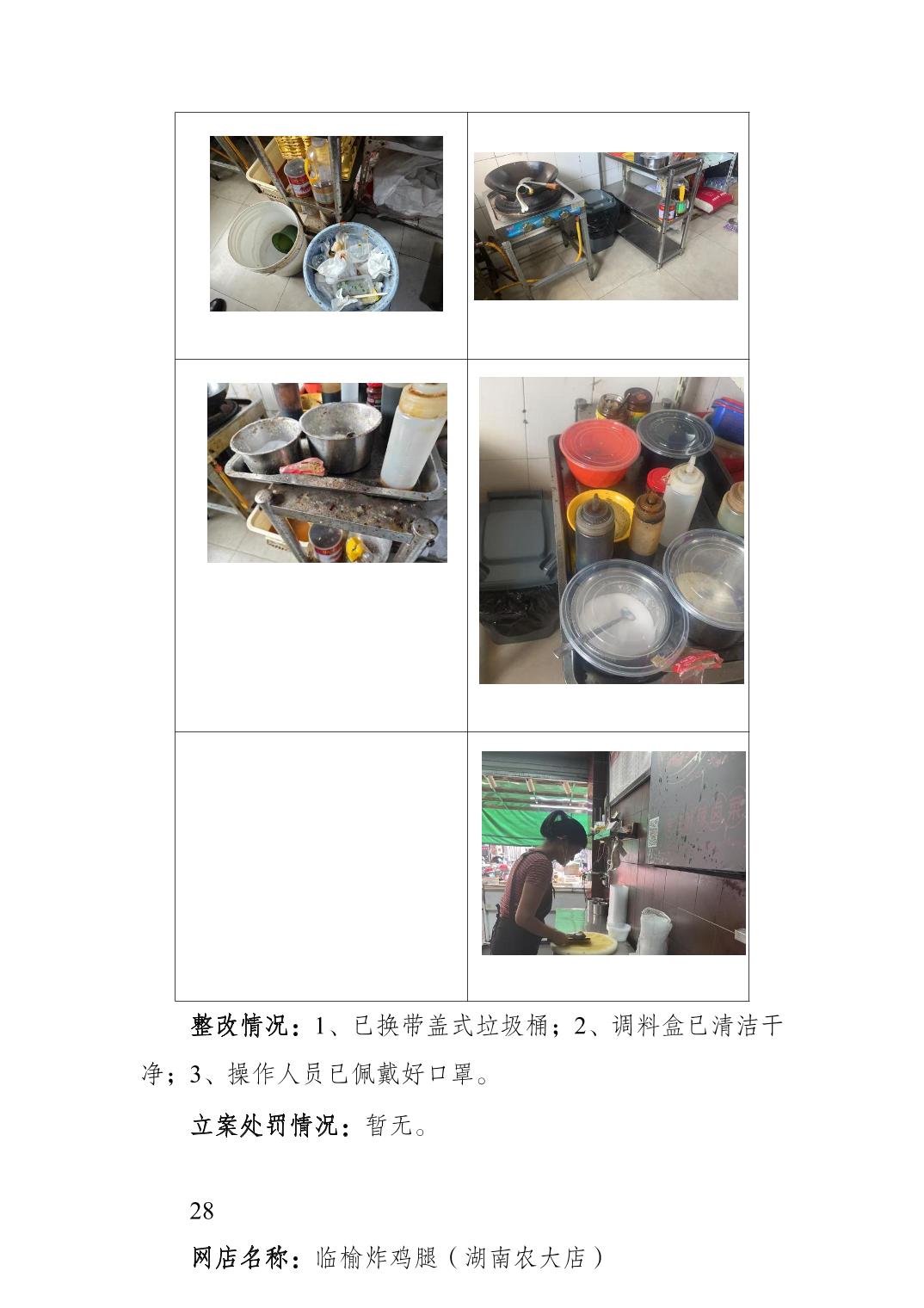 整改情况：1、已换带盖式垃圾桶；2、调料盒已清洁干净；3、操作人员已佩戴好口罩。

立案处罚情况：暂无。

28

网店名称：临榆炸鸡腿（湖南农大店）